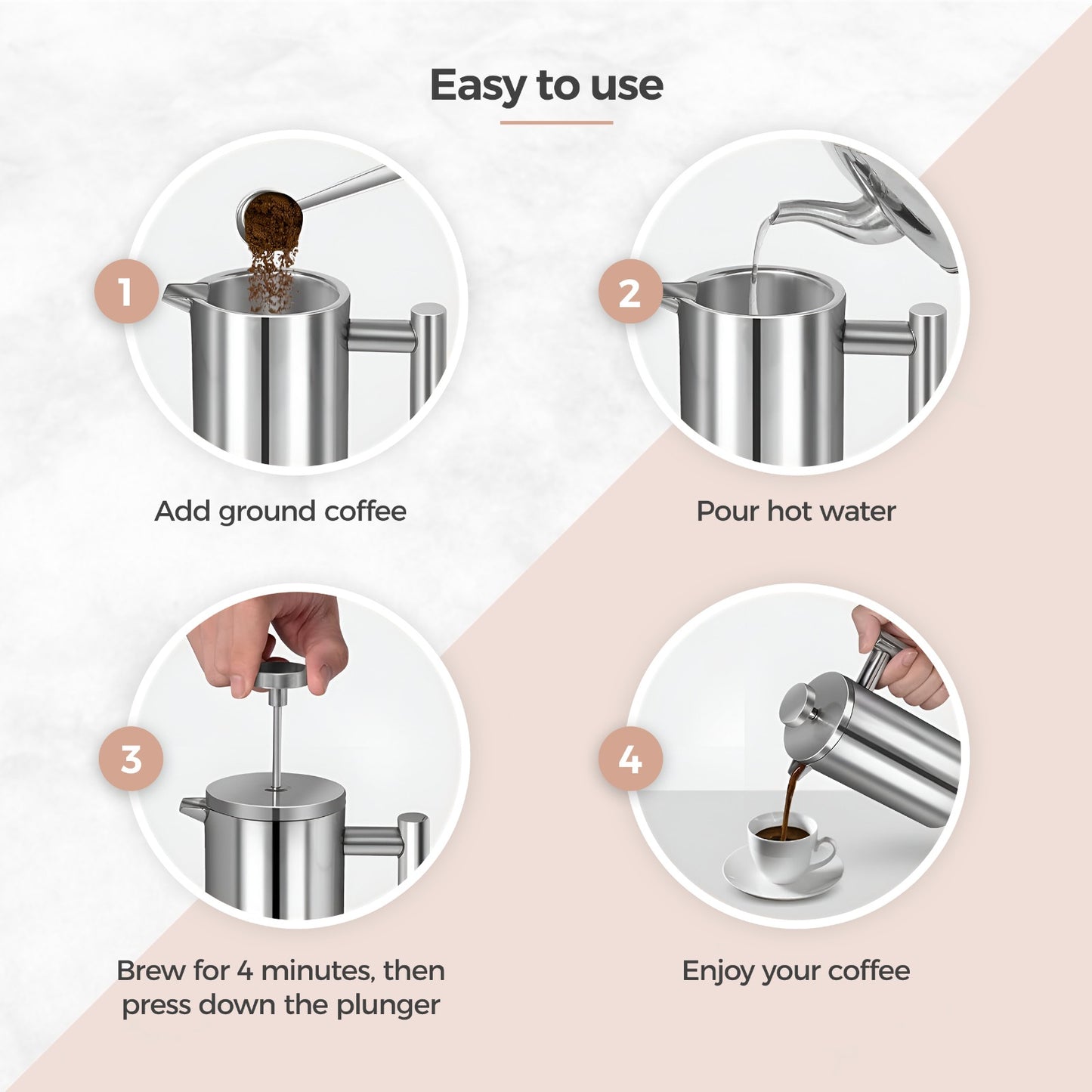 Easy to use

1

Add ground coffee

2

Pour hot water

3

Brew for 4 minutes, then press down the plunger

4

Enjoy your coffee